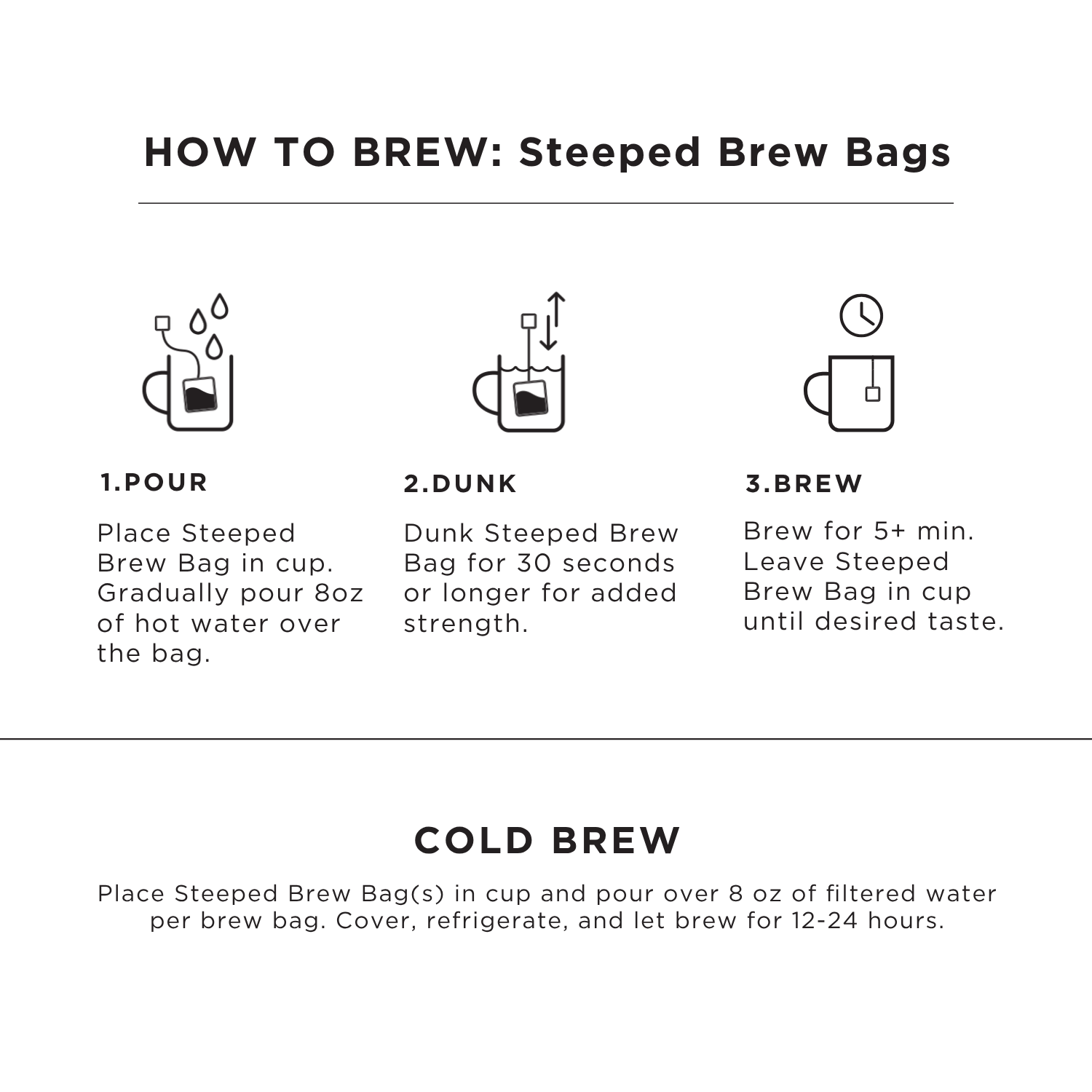 HOW TO BREW: Steeped Brew Bags

1.POUR

Place Steeped Brew Bag in cup. Gradually pour 8oz of hot water over the bag.

2.DUNK

Dunk Steeped Brew Bag for 30 seconds or longer for added strength.

3.BREW

Brew for 5+ min. Leave Steeped Brew Bag in cup until desired taste.

COLD BREW

Place Steeped Brew Bag(s) in cup and pour over 8 oz of filtered water per brew bag. Cover, refrigerate, and let brew for 12-24 hours.